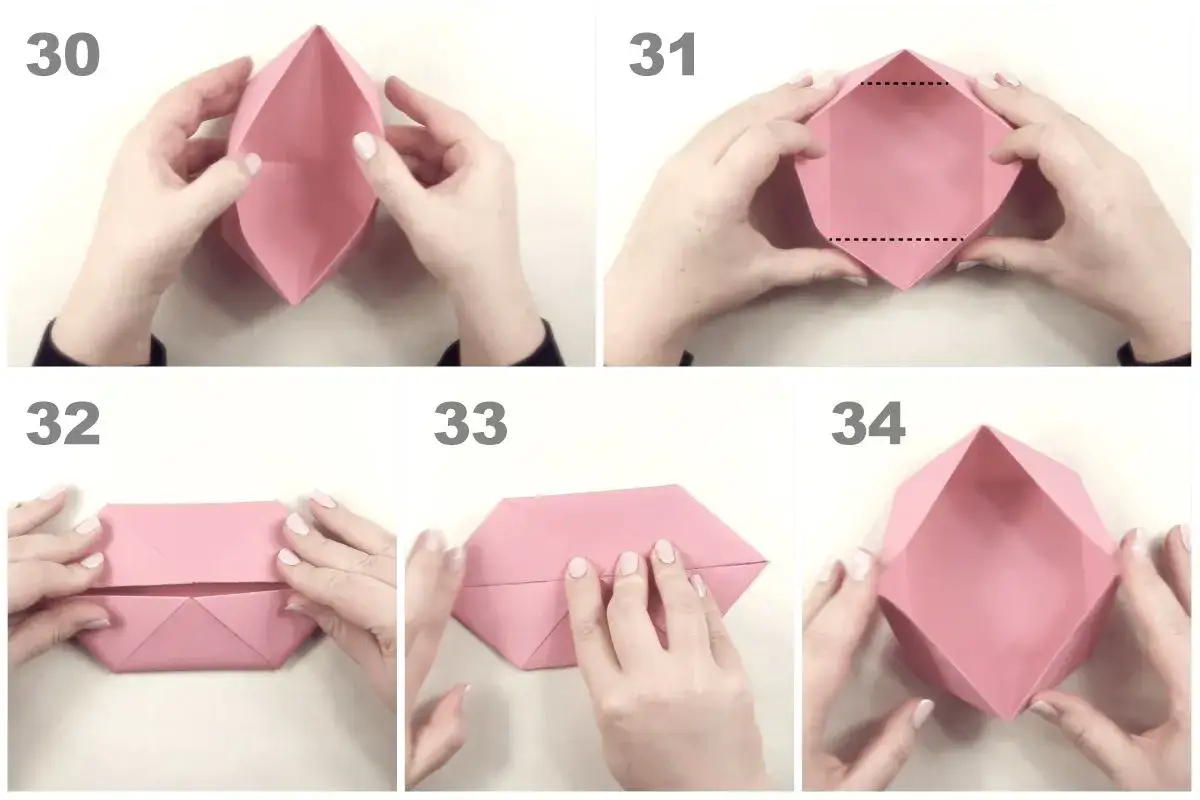 30

31

32

33

34